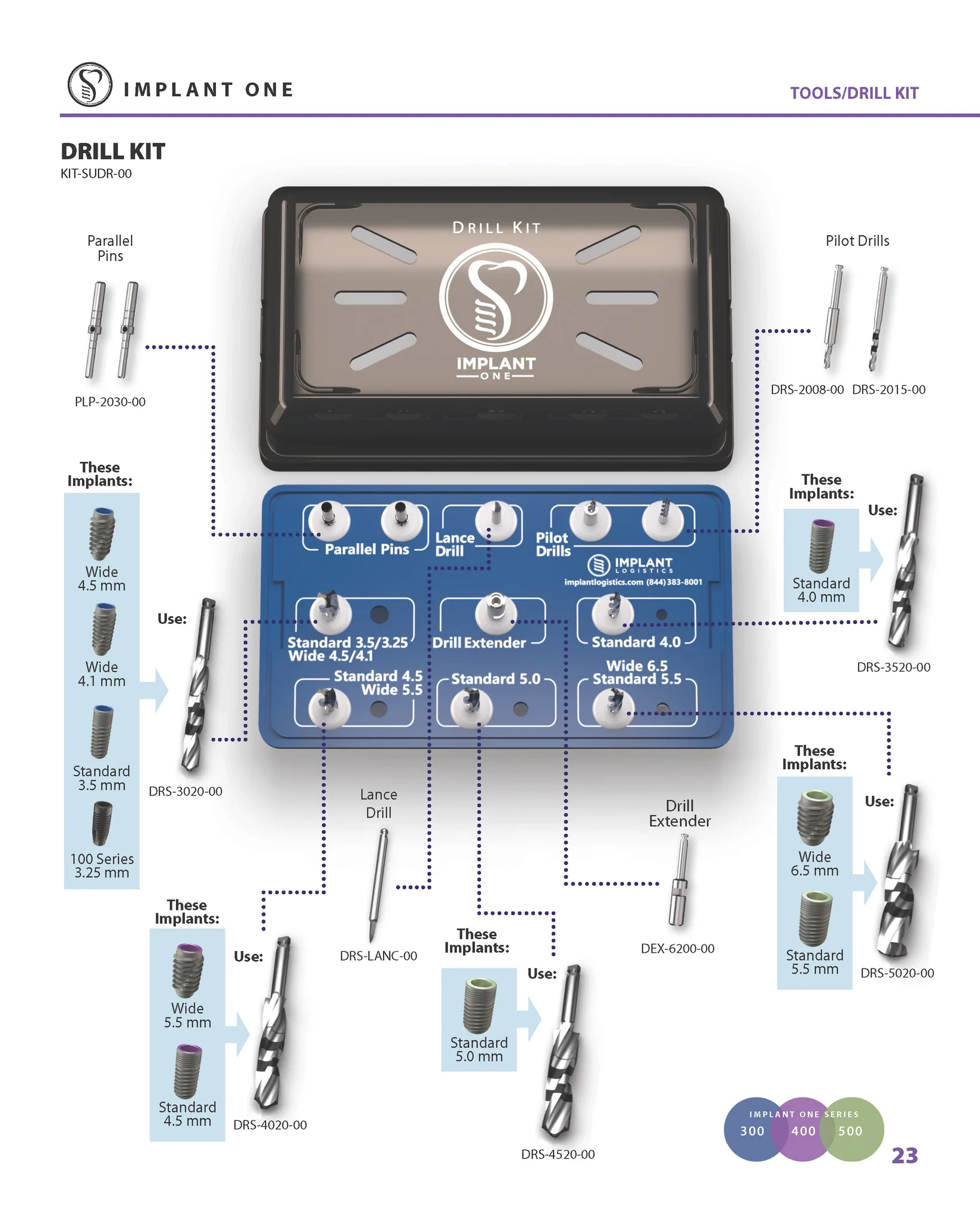 IMPLANT ONE

TOOLS/DRILL KIT

DRILL KIT
KIT-SUDR-00

Parallel Pins

PLP-2030-00

DRILL KIT
IMPLANT
ONE

Pilot Drills

DRS-2008-00 DRS-2015-00

These Implants:

Wide 4.5 mm

Wide 4.1 mm

Standard 3.5 mm

100 Series 3.25 mm

Use:

DRS-3020-00

Parallel Pins
Lance Drill
Pilot Drills
IMPLANT LOGISTICS
implantlogistics.com (844) 383-8001
Standard 3.5/3.25
Wide 4.5/4.1
Drill Extender
Standard 4.0
Standard 4.5
Wide 5.5
Standard 5.0
Wide 6.5
Standard 5.5

These Implants:

Standard 4.0 mm

Use:

DRS-3520-00

These Implants:

Wide 6.5 mm

Standard 5.5 mm

Use:

DRS-5020-00

Lance Drill

DRS-LANC-00

Drill Extender

DEX-6200-00

These Implants:

Wide 5.5 mm

Standard 4.5 mm

Use:

DRS-4020-00

These Implants:

Standard 5.0 mm

Use:

DRS-4520-00

IMPLANT ONE SERIES
300 400 500

23